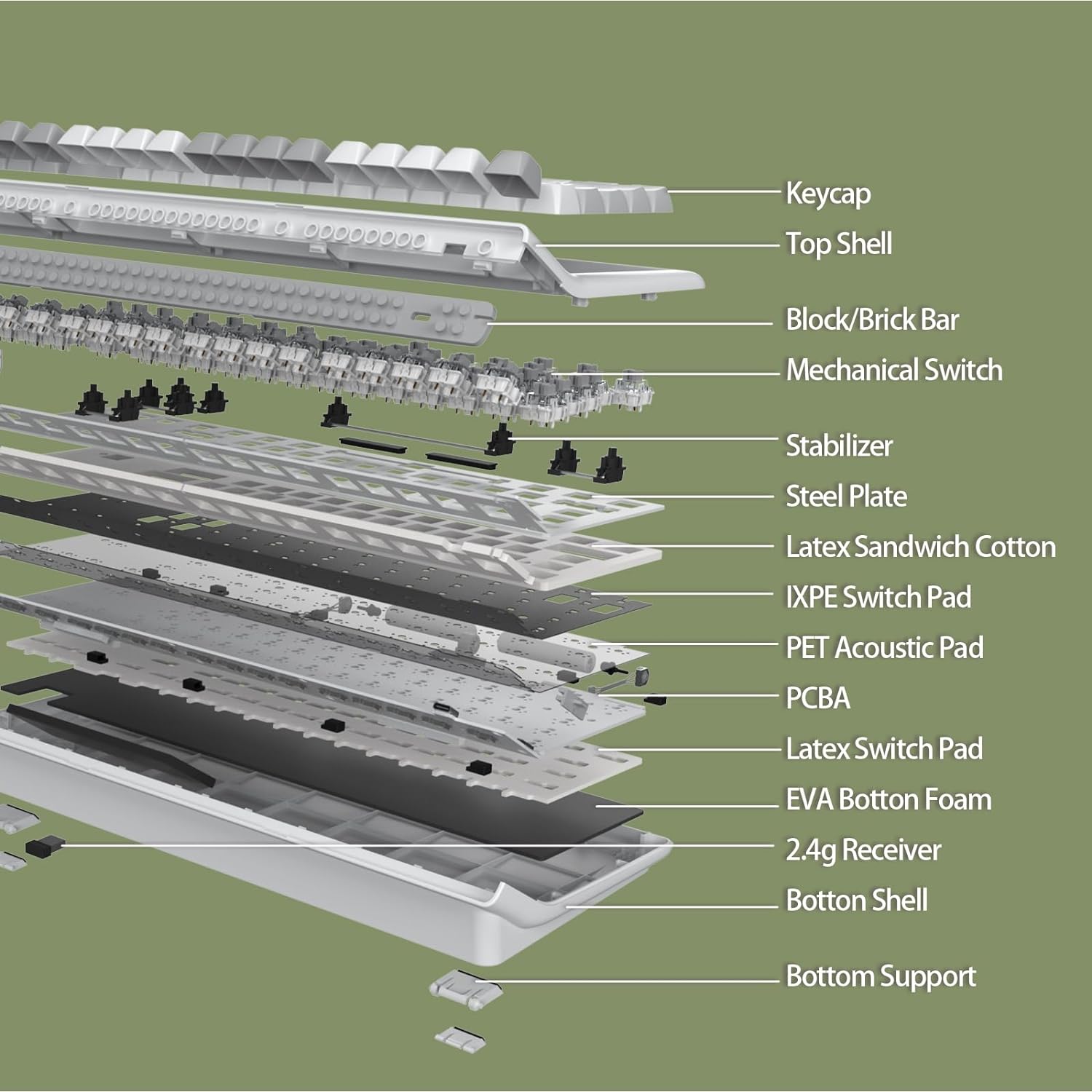 Keycap
Top Shell
Block/Brick Bar
Mechanical Switch
Stabilizer
Steel Plate
Latex Sandwich Cotton
IXPE Switch Pad
PET Acoustic Pad
PCBA
Latex Switch Pad
EVA Botton Foam
2.4g Receiver
Botton Shell
Bottom Support